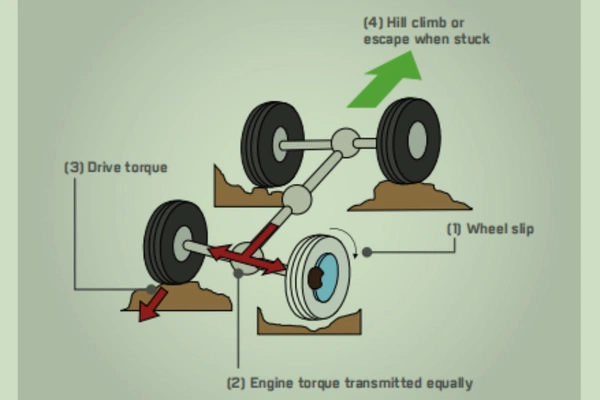 (4) Hill climb or escape when stuck

(3) Drive torque

(1) Wheel slip

(2) Engine torque transmitted equally